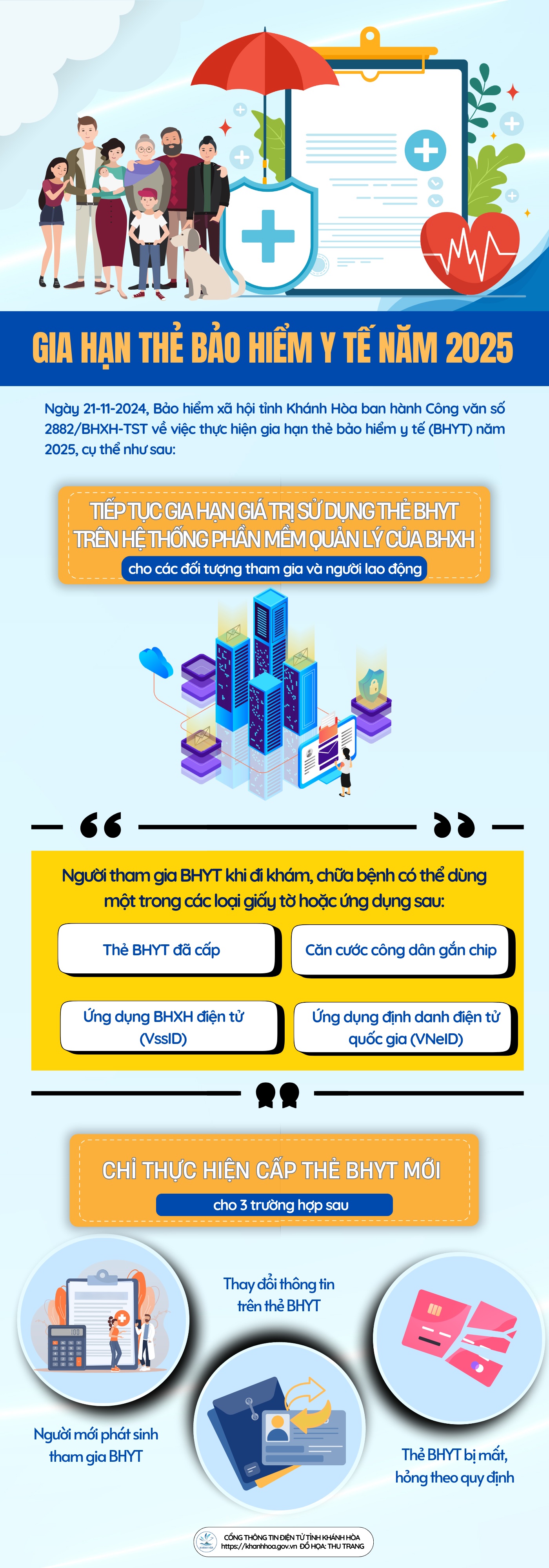 GIA HẠN THẺ BẢO HIỂM Y TẾ NĂM 2025

Ngày 21-11-2024, Bảo hiểm xã hội tỉnh Khánh Hòa ban hành Công văn số 2882/BHXH-TST về việc thực hiện gia hạn thẻ bảo hiểm y tế (BHYT) năm 2025, cụ thể như sau:

TIẾP TỤC GIA HẠN GIÁ TRỊ SỬ DỤNG THẺ BHYT TRÊN HỆ THỐNG PHẦN MỀM QUẢN LÝ CỦA BHXH

cho các đối tượng tham gia và người lao động

Người tham gia BHYT khi đi khám, chữa bệnh có thể dùng một trong các loại giấy tờ hoặc ứng dụng sau:

Thẻ BHYT đã cấp

Căn cước công dân gắn chip

Ứng dụng BHXH điện tử (VssID)

Ứng dụng định danh điện tử quốc gia (VNeID)

CHỈ THỰC HIỆN CẤP THẺ BHYT MỚI

cho 3 trường hợp sau

Thay đổi thông tin trên thẻ BHYT

Người mới phát sinh tham gia BHYT

Thẻ BHYT bị mất, hỏng theo quy định

CỔNG THÔNG TIN ĐIỆN TỬ TỈNH KHÁNH HÒA
https://khanhhoa.gov.vn ĐỒ HỌA: THU TRANG